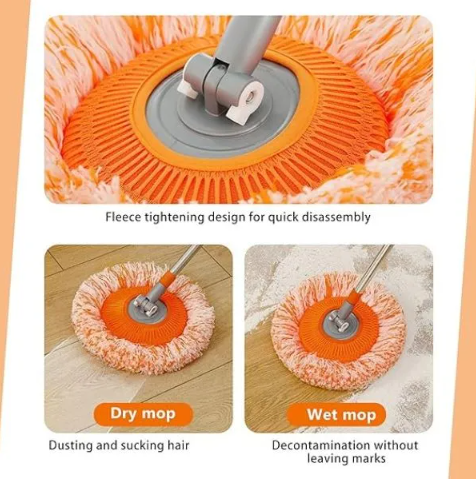 Fleece tightening design for quick disassembly

Dry mop

Dusting and sucking hair

Wet mop

Decontamination without leaving marks